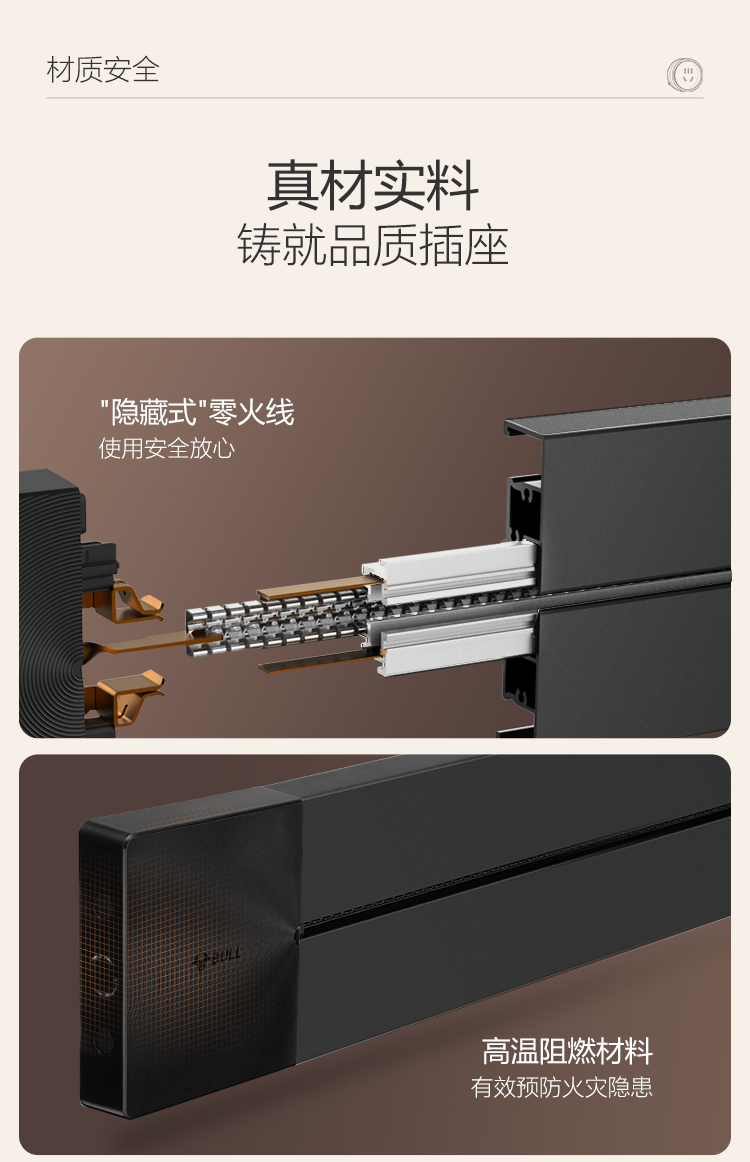 材质安全

真材实料
铸就品质插座

"隐藏式"零火线
使用安全放心

BULL

高温阻燃材料
有效预防火灾隐患