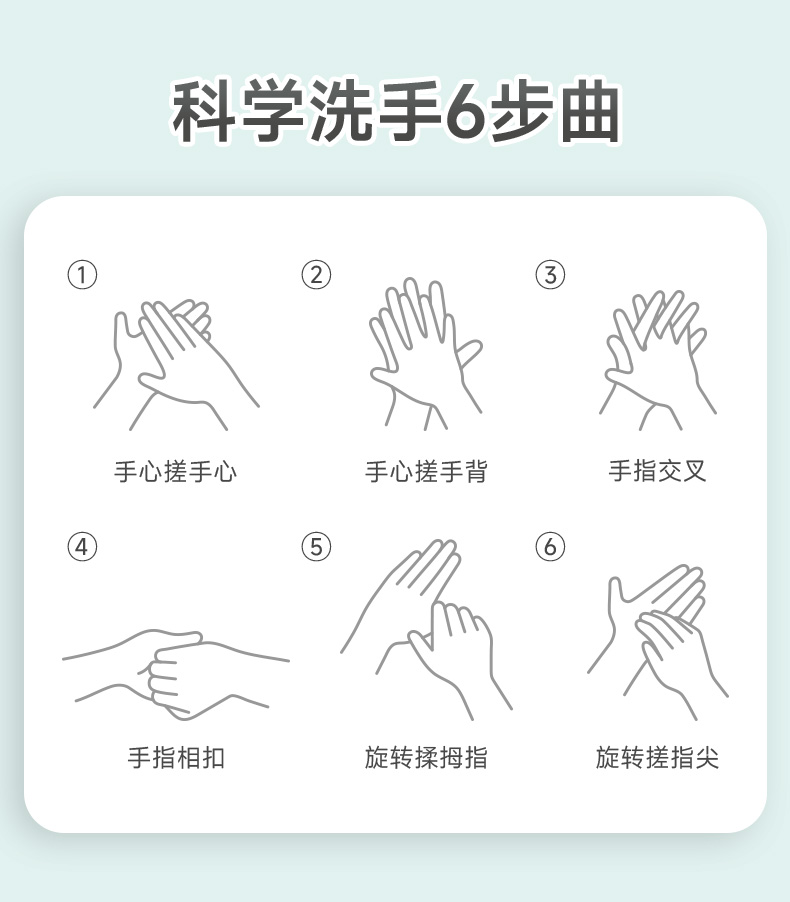 科学洗手6步曲

①
手心搓手心

②
手心搓手背

③
手指交叉

④
手指相扣

⑤
旋转揉拇指

⑥
旋转搓指尖