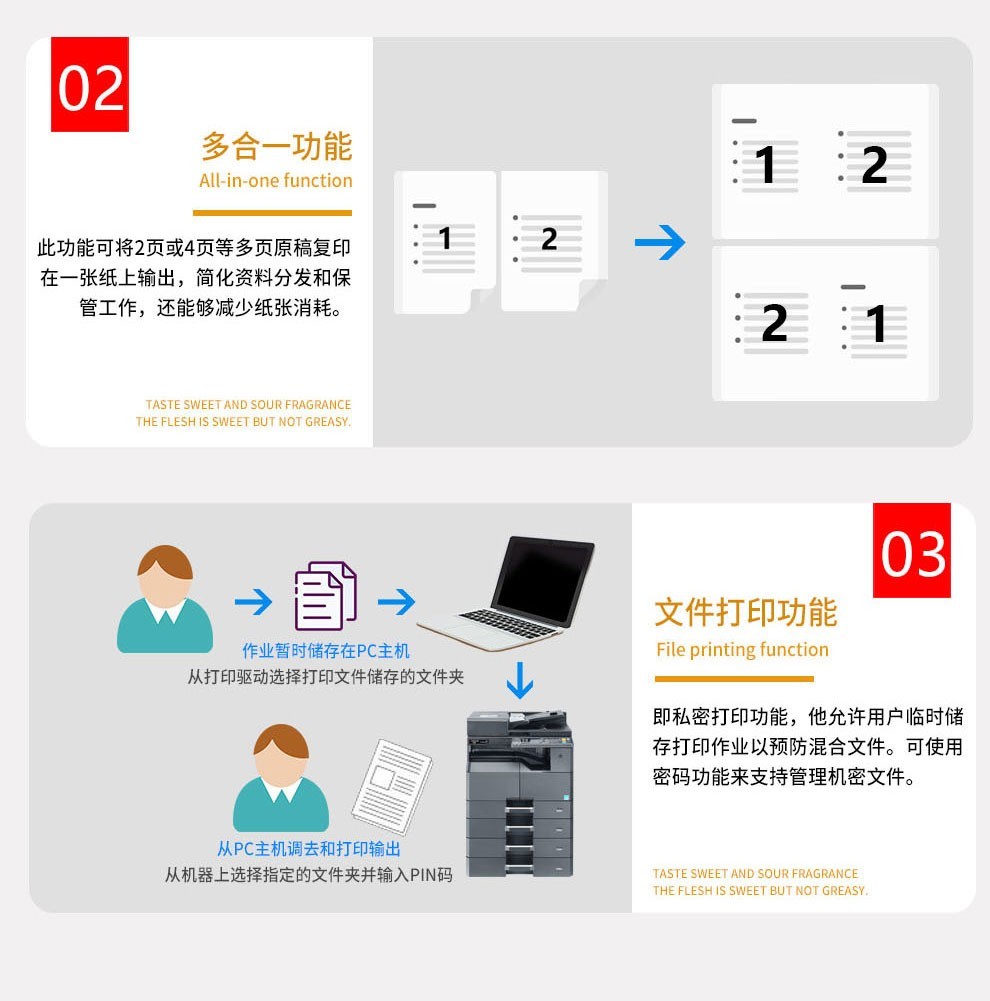 02

多合一功能
All-in-one function

此功能可将2页或4页等多页原稿复印在一张纸上输出，简化资料分发和保管工作，还能够减少纸张消耗。

TASTE SWEET AND SOUR FRAGRANCE
THE FLESH IS SWEET BUT NOT GREASY.

1 2

1 2
2 1

作业暂时储存在PC主机
从打印驱动选择打印文件储存的文件夹

从PC主机调去和打印输出
从机器上选择指定的文件夹并输入PIN码

03

文件打印功能
File printing function

即私密打印功能，他允许用户临时储存打印作业以预防混合文件。可使用密码功能来支持管理机密文件。

TASTE SWEET AND SOUR FRAGRANCE
THE FLESH IS SWEET BUT NOT GREASY.