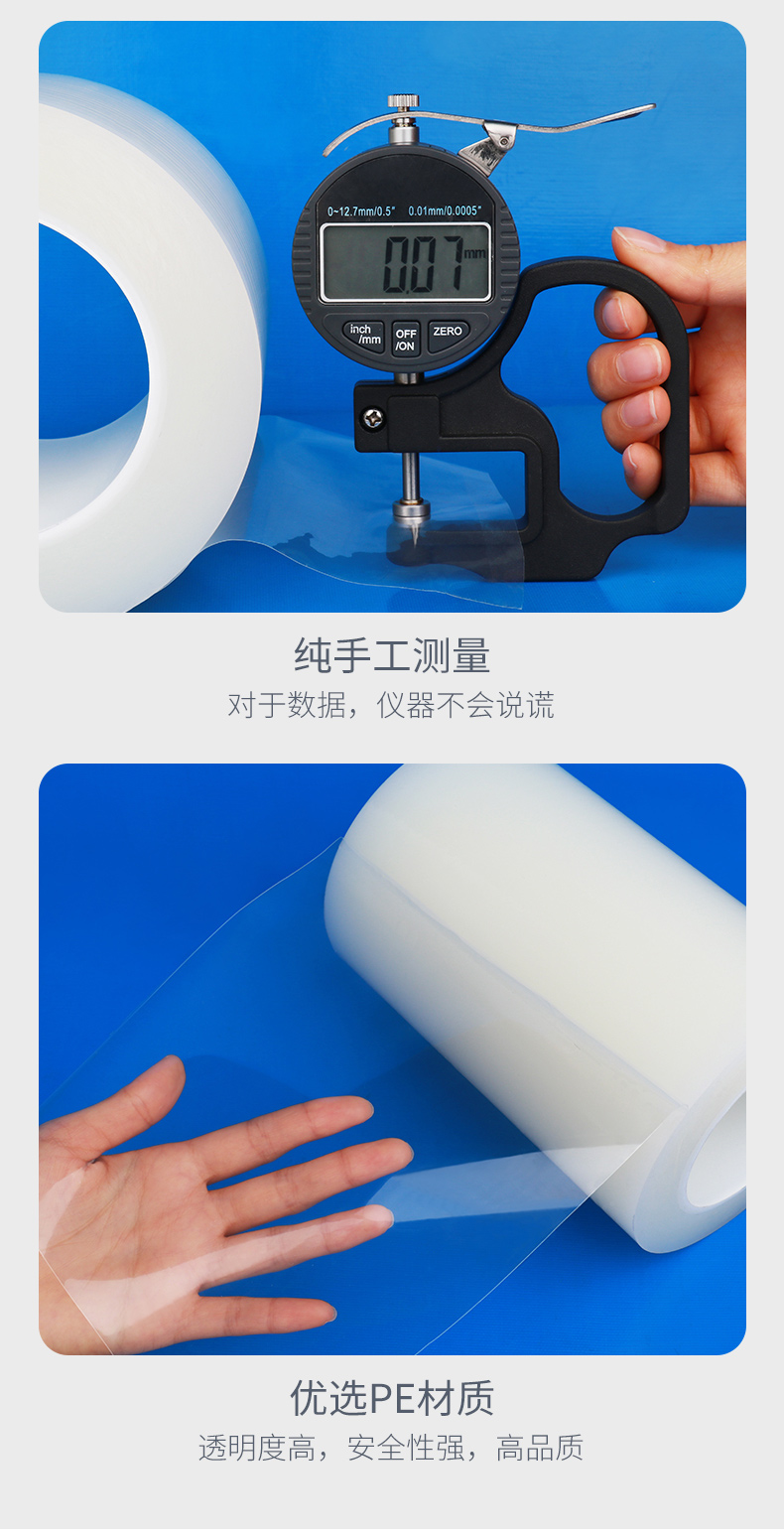 0~12.7mm/0.5"
0.01mm/0.0005"
0.07 mm
inch /mm
OFF /ON
ZERO

纯手工测量

对于数据，仪器不会说谎

优选PE材质

透明度高，安全性强，高品质