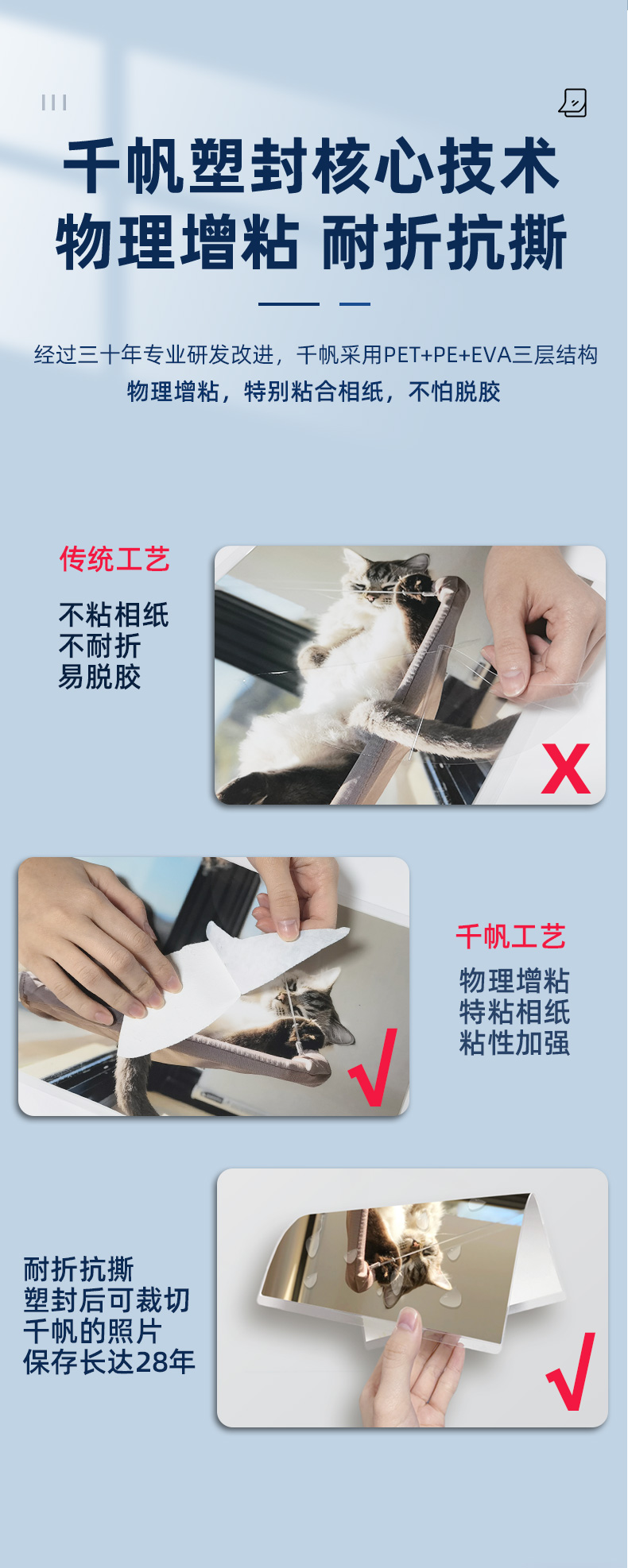 千帆塑封核心技术
物理增粘 耐折抗撕

经过三十年专业研发改进，千帆采用PET+PE+EVA三层结构
物理增粘，特别粘合相纸，不怕脱胶

传统工艺

不粘相纸
不耐折
易脱胶

X

千帆工艺

物理增粘
特粘相纸
粘性加强

√

耐折抗撕
塑封后可裁切
千帆的照片
保存长达28年

√