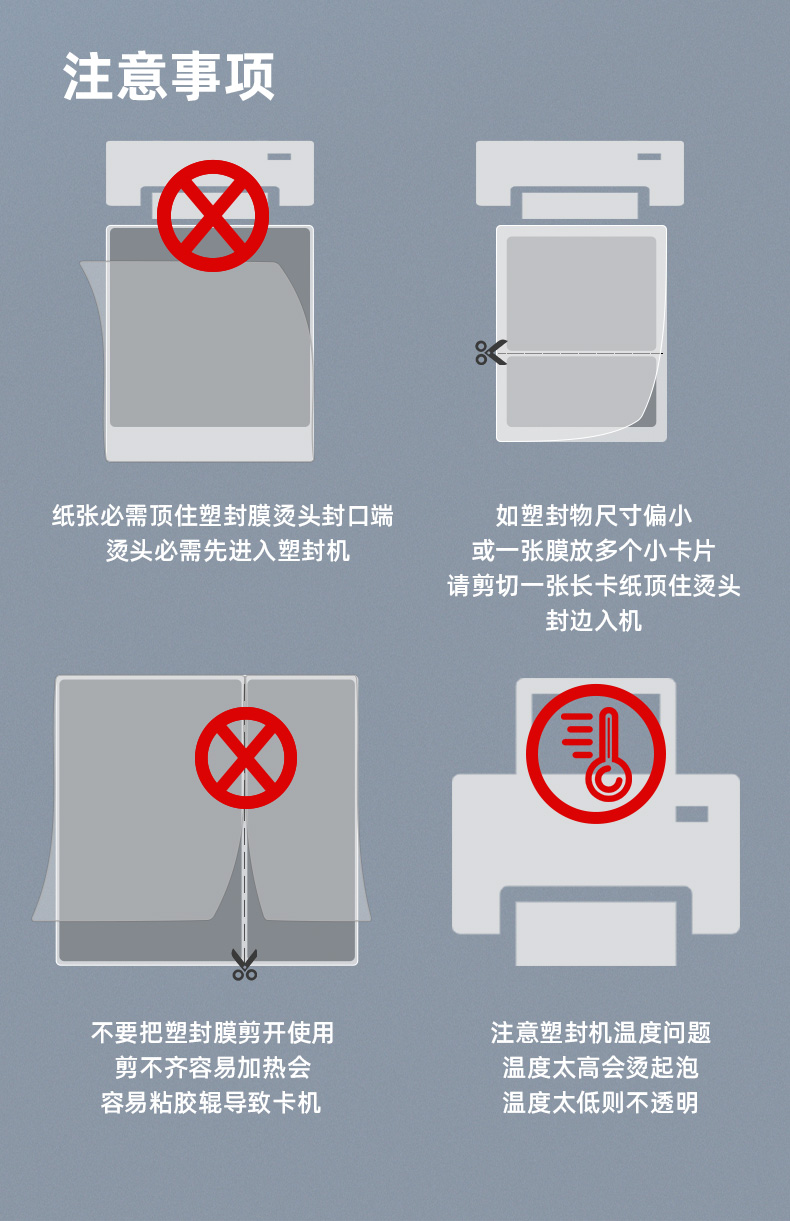 注意事项

纸张必需顶住塑封膜烫头封口端
烫头必需先进入塑封机

如塑封物尺寸偏小
或一张膜放多个小卡片
请剪切一张长卡纸顶住烫头
封边入机

不要把塑封膜剪开使用
剪不齐容易加热会
容易粘胶辊导致卡机

注意塑封机温度问题
温度太高会烫起泡
温度太低则不透明