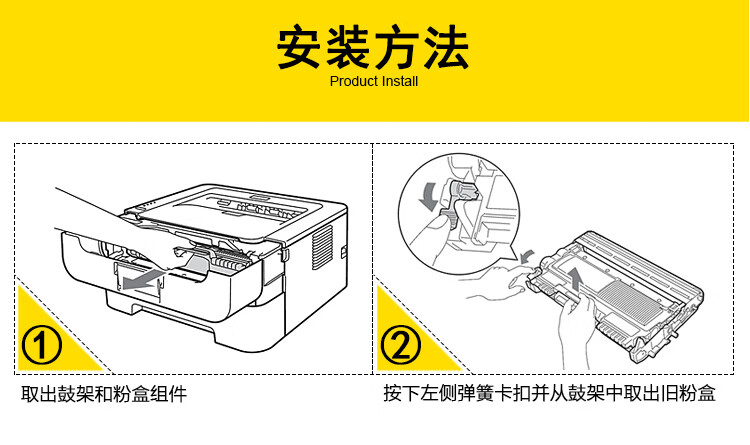 安装方法
Product Install

①

取出鼓架和粉盒组件

②

按下左侧弹簧卡扣并从鼓架中取出旧粉盒