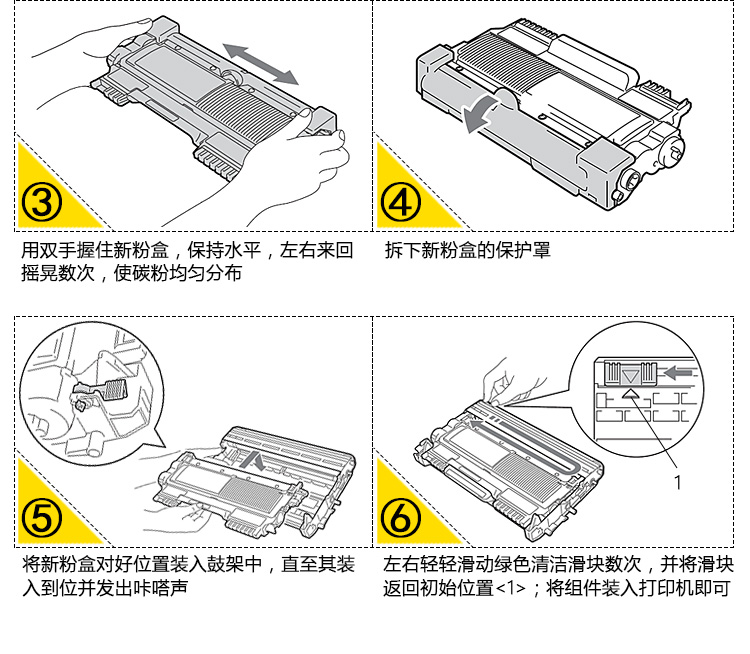 ③

用双手握住新粉盒，保持水平，左右来回摇晃数次，使碳粉均匀分布

④

拆下新粉盒的保护罩

⑤

将新粉盒对好位置装入鼓架中，直至其装入到位并发出咔嗒声

1

⑥

左右轻轻滑动绿色清洁滑块数次，并将滑块返回初始位置<1>；将组件装入打印机即可