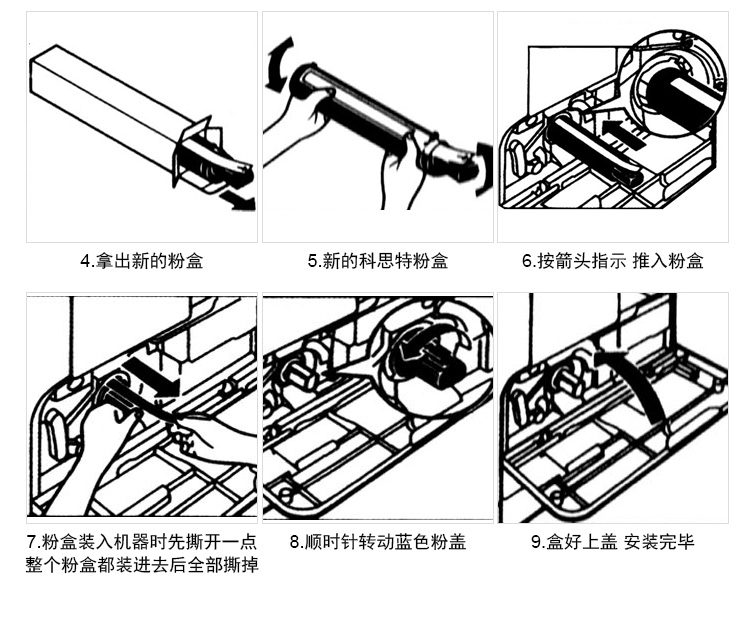 4.拿出新的粉盒

5.新的科思特粉盒

6.按箭头指示 推入粉盒

7.粉盒装入机器时先撕开一点 整个粉盒都装进去后全部撕掉

8.顺时针转动蓝色粉盖

9.盒好上盖 安装完毕