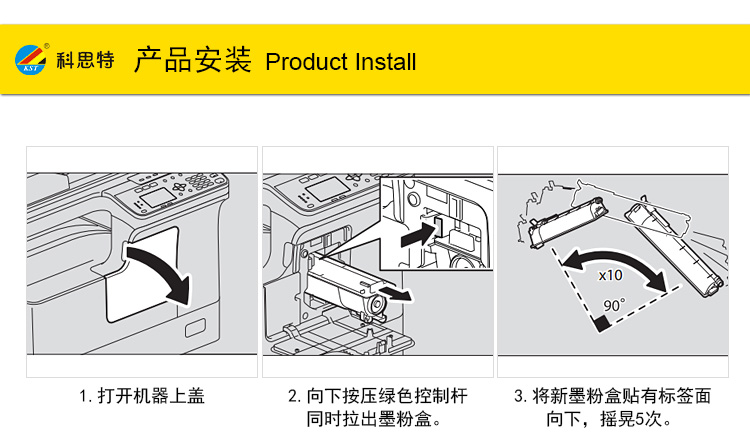 KST 科思特 产品安装 Product Install

x10

90°

1. 打开机器上盖

2. 向下按压绿色控制杆同时拉出墨粉盒。

3. 将新墨粉盒贴有标签面向下，摇晃5次。