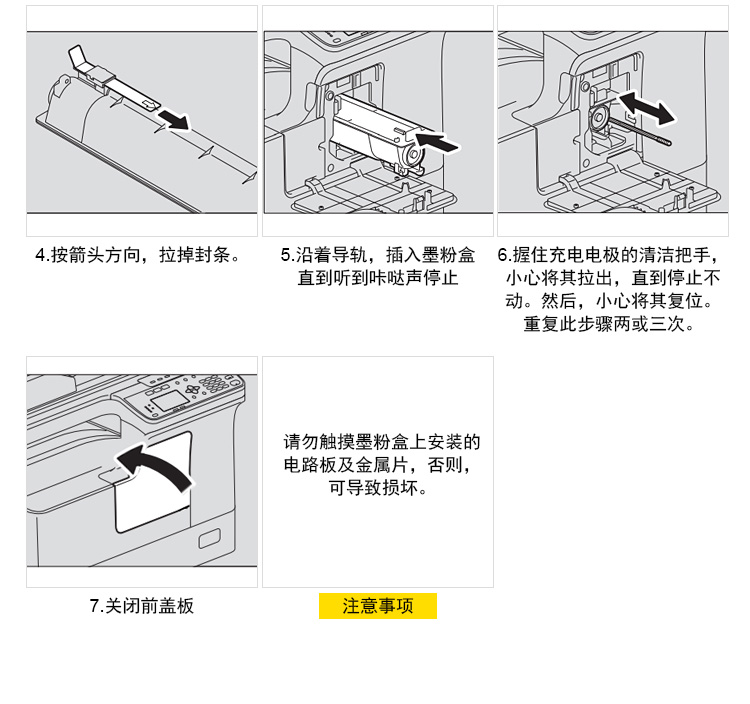 4.按箭头方向，拉掉封条。

5.沿着导轨，插入墨粉盒直到听到咔哒声停止

6.握住充电电极的清洁把手，小心将其拉出，直到停止不动。然后，小心将其复位。重复此步骤两或三次。

7.关闭前盖板

请勿触摸墨粉盒上安装的电路板及金属片，否则，可导致损坏。

注意事项