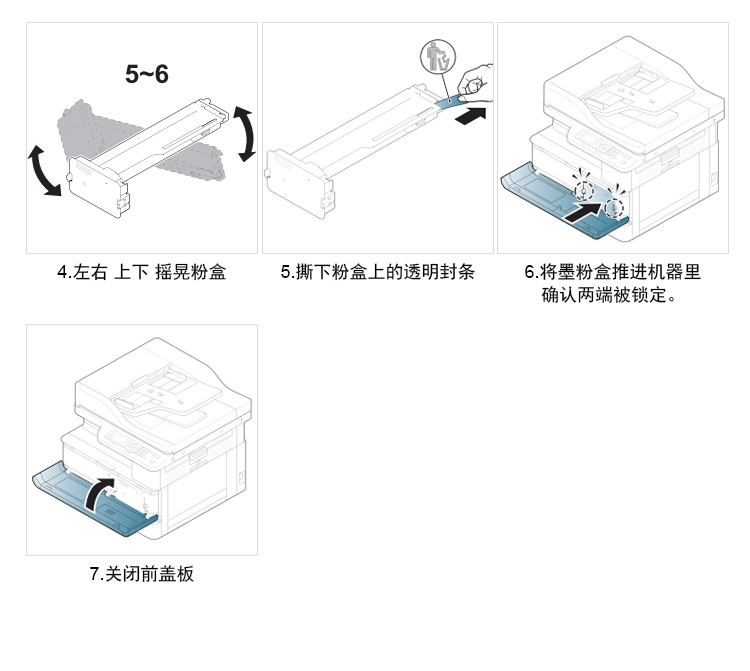 5~6

4.左右 上下 摇晃粉盒

5.撕下粉盒上的透明封条

6.将墨粉盒推进机器里
确认两端被锁定。

7.关闭前盖板