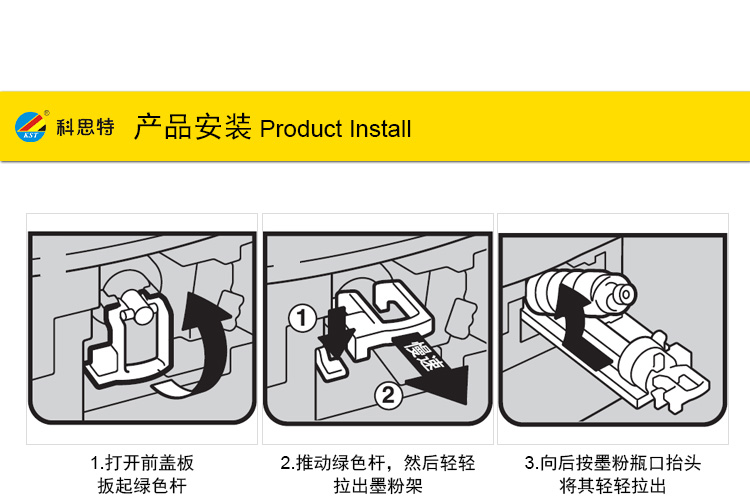 KST 科思特

产品安装 Product Install

1
慢速
2

1.打开前盖板
扳起绿色杆

2.推动绿色杆，然后轻轻
拉出墨粉架

3.向后按墨粉瓶口抬头
将其轻轻拉出