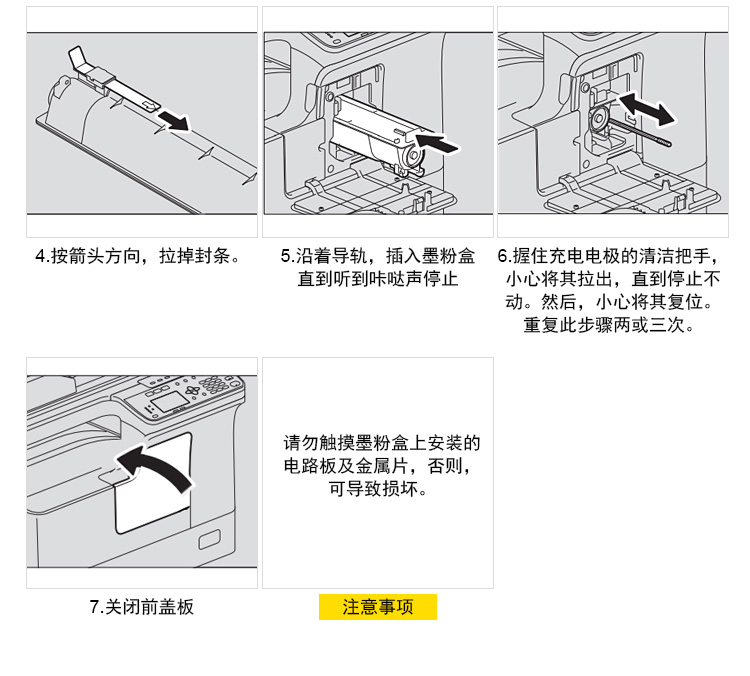 4.按箭头方向，拉掉封条。

5.沿着导轨，插入墨粉盒直到听到咔哒声停止

6.握住充电电极的清洁把手，小心将其拉出，直到停止不动。然后，小心将其复位。重复此步骤两或三次。

7.关闭前盖板

请勿触摸墨粉盒上安装的电路板及金属片，否则，可导致损坏。

注意事项