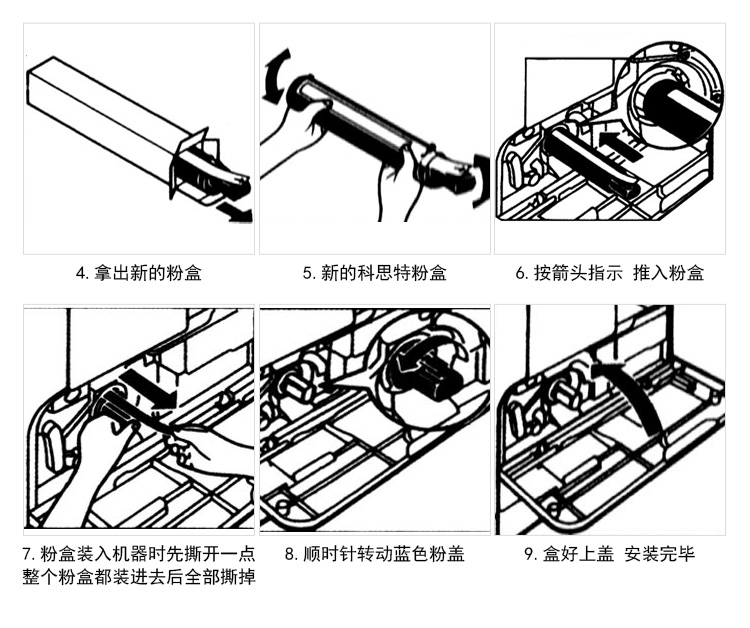 4. 拿出新的粉盒

5. 新的科思特粉盒

6. 按箭头指示 推入粉盒

7. 粉盒装入机器时先撕开一点
整个粉盒都装进去后全部撕掉

8. 顺时针转动蓝色粉盖

9. 盒好上盖 安装完毕