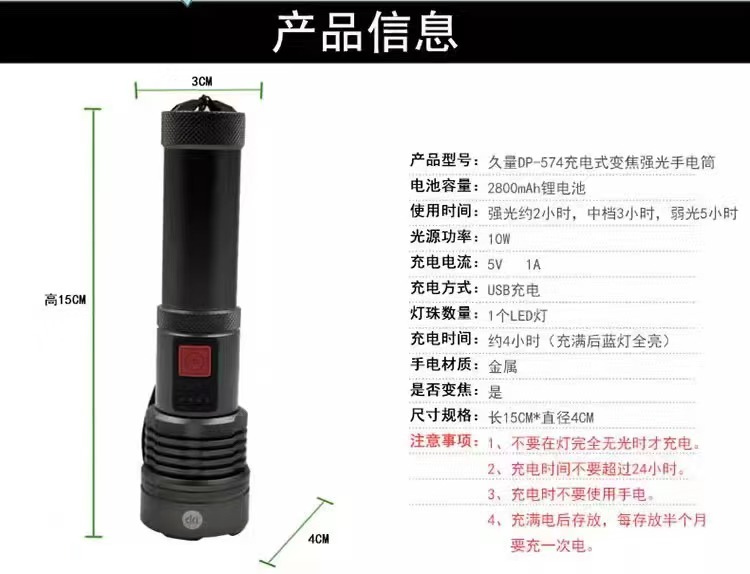 产品信息

3CM

高15CM

4CM

产品型号：久量DP-574充电式变焦强光手电筒
电池容量：2800mAh锂电池
使用时间：强光约2小时，中档3小时，弱光5小时
光源功率：10W
充电电流：5V 1A
充电方式：USB充电
灯珠数量：1个LED灯
充电时间：约4小时（充满后蓝灯全亮）
手电材质：金属
是否变焦：是
尺寸规格：长15CM*直径4CM
注意事项：1、不要在灯完全无光时才充电。
2、充电时间不要超过24小时。
3、充电时不要使用手电。
4、充满电后存放，每存放半个月要充一次电。